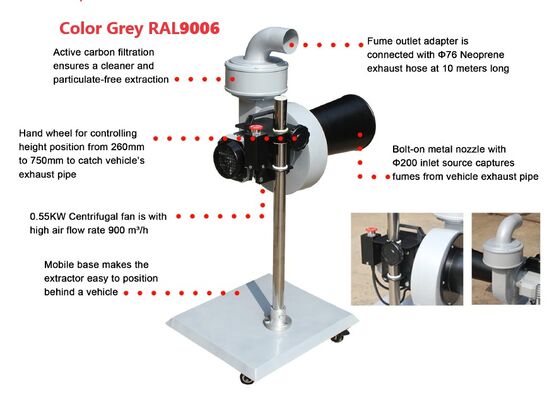 Color Grey RAL9006

Active carbon filtration ensures a cleaner and particulate-free extraction

Fume outlet adapter is connected with Φ76 Neoprene exhaust hose at 10 meters long

Hand wheel for controlling height position from 260mm to 750mm to catch vehicle's exhaust pipe

Bolt-on metal nozzle with Φ200 inlet source captures fumes from vehicle exhaust pipe

0.55KW Centrifugal fan is with high air flow rate 900 m³/h

Mobile base makes the extractor easy to position behind a vehicle