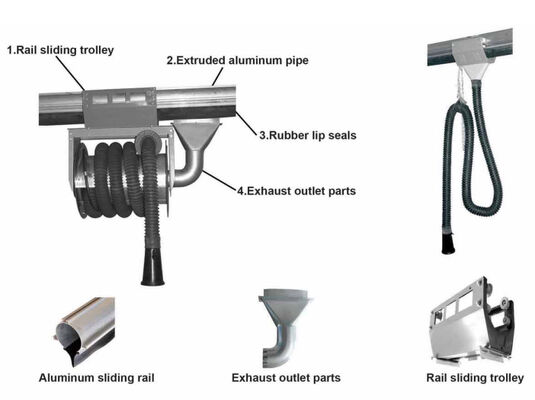 1.Rail sliding trolley

2.Extruded aluminum pipe

3.Rubber lip seals

4.Exhaust outlet parts

Aluminum sliding rail

Exhaust outlet parts

Rail sliding trolley