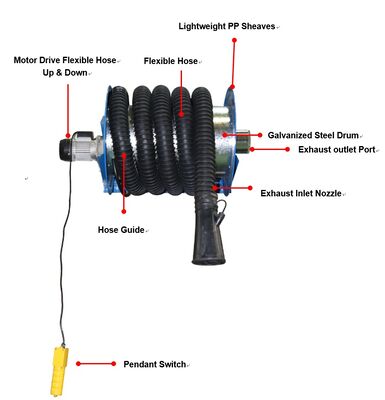 Lightweight PP Sheaves

Motor Drive Flexible Hose Up & Down

Flexible Hose

Galvanized Steel Drum

Exhaust outlet Port

Exhaust Inlet Nozzle

Hose Guide

Pendant Switch